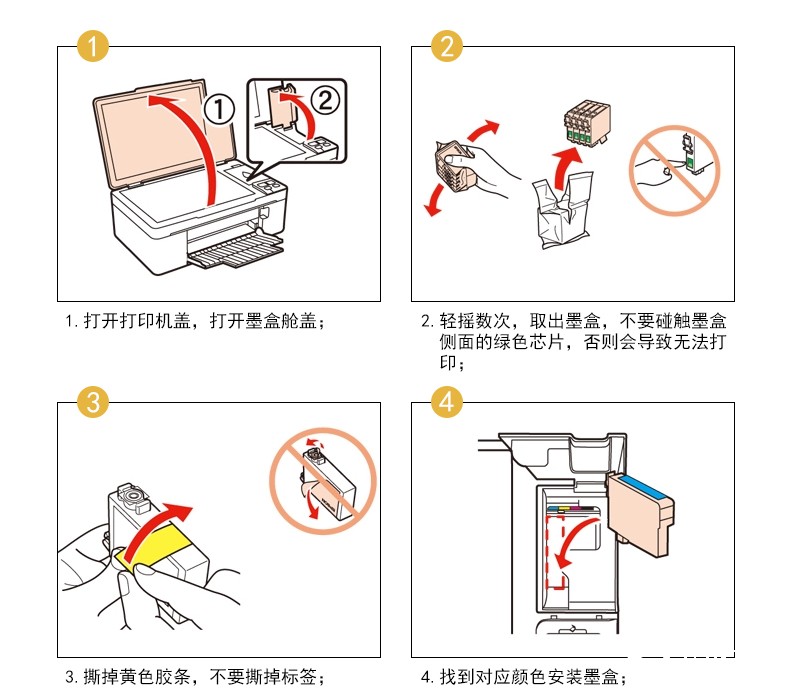 1

①

②

1. 打开打印机盖，打开墨盒舱盖；

2

2. 轻摇数次，取出墨盒，不要碰触墨盒侧面的绿色芯片，否则会导致无法打印；

3

3. 撕掉黄色胶条，不要撕掉标签；

4

4. 找到对应颜色安装墨盒；